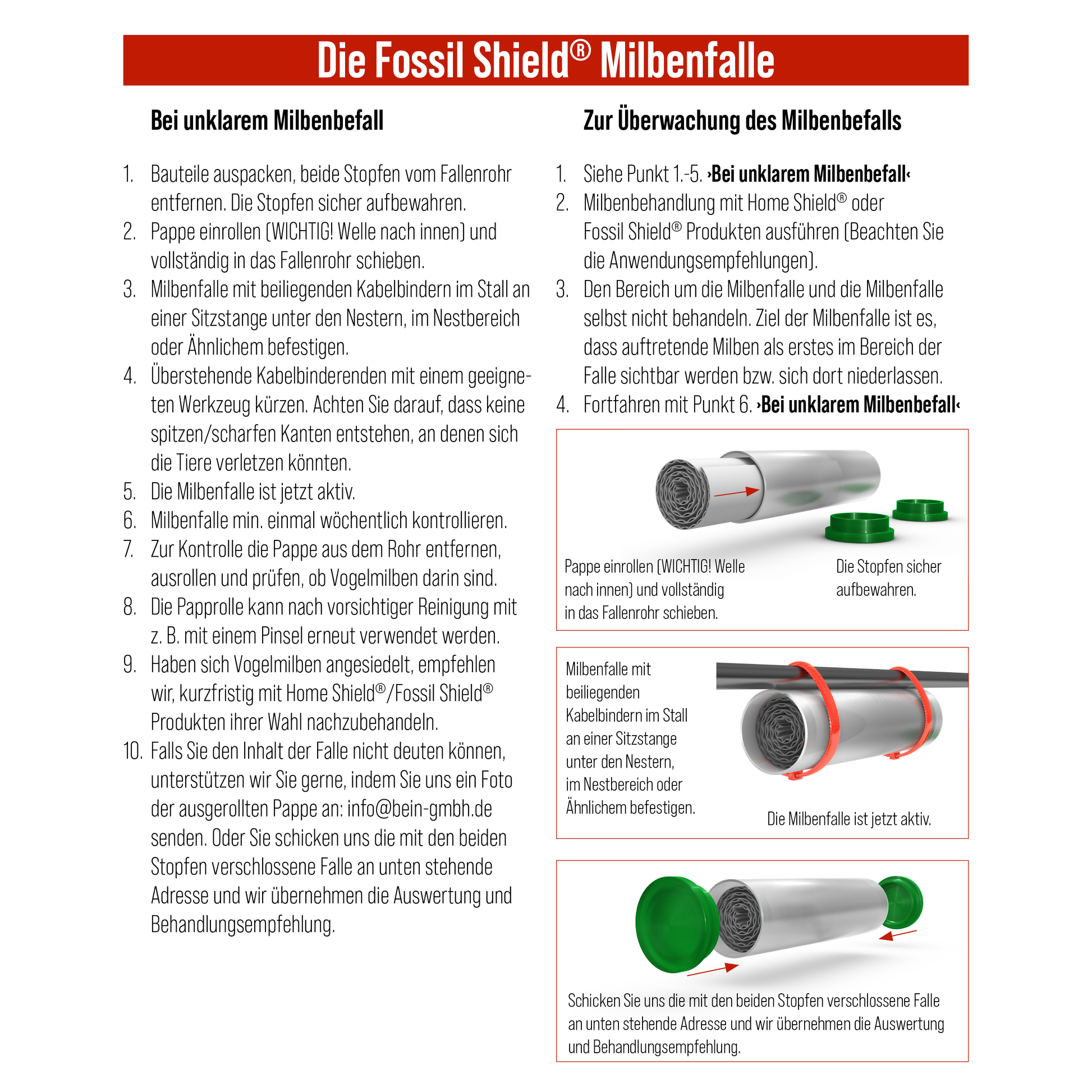 Die Fossil Shield® Milbenfalle

Bei unklarem Milbenbefall

1. Bauteile auspacken, beide Stopfen vom Fallenrohr entfernen. Die Stopfen sicher aufbewahren.
2. Pappe einrollen (WICHTIG! Welle nach innen) und vollständig in das Fallenrohr schieben.
3. Milbenfalle mit beiliegenden Kabelbindern im Stall an einer Sitzstange unter den Nestern, im Nestbereich oder Ähnlichem befestigen.
4. Überstehende Kabelbinderenden mit einem geeigneten Werkzeug kürzen. Achten Sie darauf, dass keine spitzen/scharfen Kanten entstehen, an denen sich die Tiere verletzen könnten.
5. Die Milbenfalle ist jetzt aktiv.
6. Milbenfalle min. einmal wöchentlich kontrollieren.
7. Zur Kontrolle die Pappe aus dem Rohr entfernen, ausrollen und prüfen, ob Vogelmilben darin sind.
8. Die Papprolle kann nach vorsichtiger Reinigung mit z. B. mit einem Pinsel erneut verwendet werden.
9. Haben sich Vogelmilben angesiedelt, empfehlen wir, kurzfristig mit Home Shield®/Fossil Shield® Produkten ihrer Wahl nachzubehandeln.
10. Falls Sie den Inhalt der Falle nicht deuten können, unterstützen wir Sie gerne, indem Sie uns ein Foto der ausgerollten Pappe an: info@bein-gmbh.de senden. Oder Sie schicken uns die mit den beiden Stopfen verschlossene Falle an unten stehende Adresse und wir übernehmen die Auswertung und Behandlungsempfehlung.

Zur Überwachung des Milbenbefalls

1. Siehe Punkt 1.-5. ›Bei unklarem Milbenbefall‹
2. Milbenbehandlung mit Home Shield® oder Fossil Shield® Produkten ausführen (Beachten Sie die Anwendungsempfehlungen).
3. Den Bereich um die Milbenfalle und die Milbenfalle selbst nicht behandeln. Ziel der Milbenfalle ist es, dass auftretende Milben als erstes im Bereich der Falle sichtbar werden bzw. sich dort niederlassen.
4. Fortfahren mit Punkt 6. ›Bei unklarem Milbenbefall‹

Pappe einrollen (WICHTIG! Welle nach innen) und vollständig in das Fallenrohr schieben.

Die Stopfen sicher aufbewahren.

Milbenfalle mit beiliegenden Kabelbindern im Stall an einer Sitzstange unter den Nestern, im Nestbereich oder Ähnlichem befestigen.

Die Milbenfalle ist jetzt aktiv.

Schicken Sie uns die mit den beiden Stopfen verschlossene Falle an unten stehende Adresse und wir übernehmen die Auswertung und Behandlungsempfehlung.