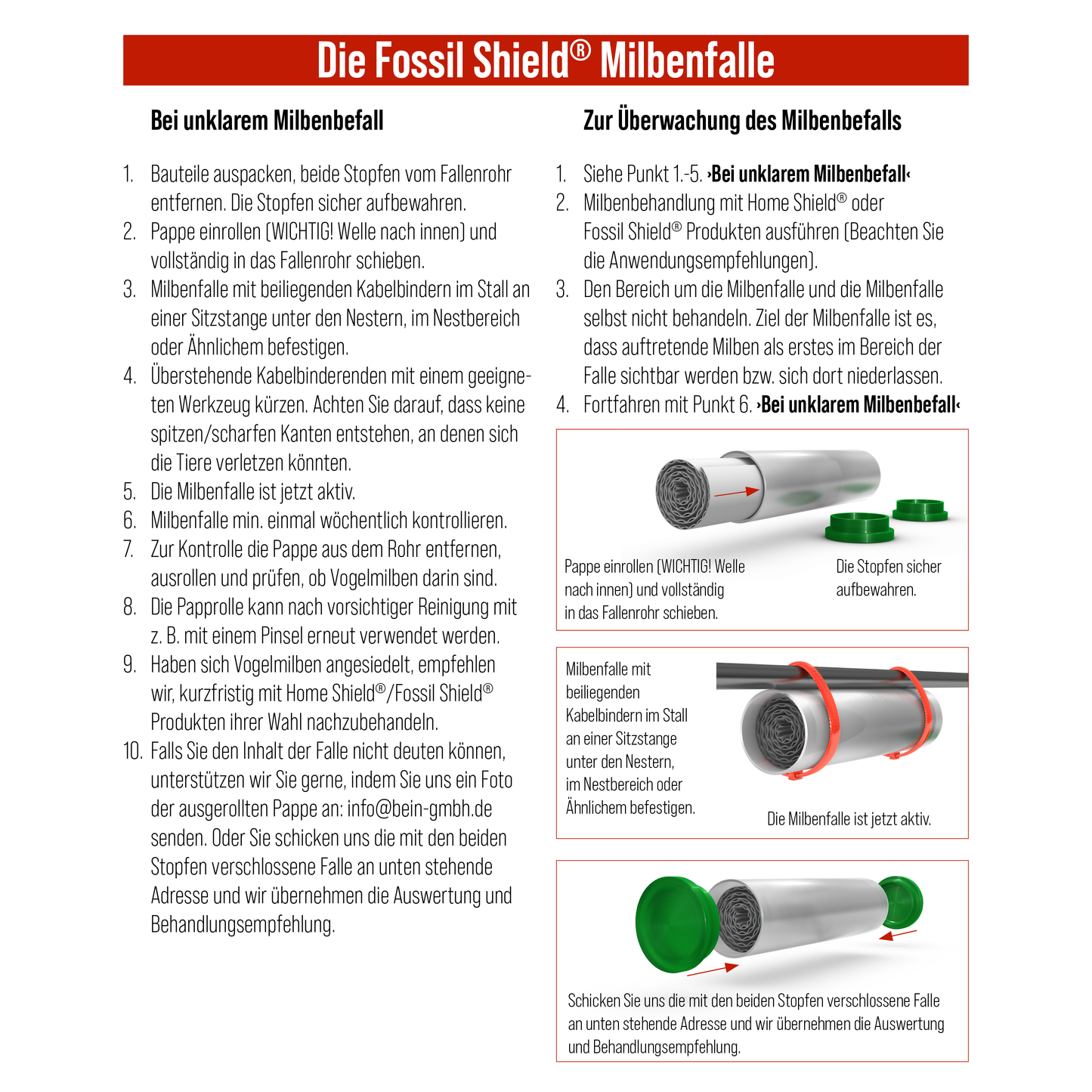 Die Fossil Shield® Milbenfalle

Bei unklarem Milbenbefall

1. Bauteile auspacken, beide Stopfen vom Fallenrohr entfernen. Die Stopfen sicher aufbewahren.
2. Pappe einrollen (WICHTIG! Welle nach innen) und vollständig in das Fallenrohr schieben.
3. Milbenfalle mit beiliegenden Kabelbindern im Stall an einer Sitzstange unter den Nestern, im Nestbereich oder Ähnlichem befestigen.
4. Überstehende Kabelbinderenden mit einem geeigneten Werkzeug kürzen. Achten Sie darauf, dass keine spitzen/scharfen Kanten entstehen, an denen sich die Tiere verletzen könnten.
5. Die Milbenfalle ist jetzt aktiv.
6. Milbenfalle min. einmal wöchentlich kontrollieren.
7. Zur Kontrolle die Pappe aus dem Rohr entfernen, ausrollen und prüfen, ob Vogelmilben darin sind.
8. Die Papprolle kann nach vorsichtiger Reinigung mit z. B. mit einem Pinsel erneut verwendet werden.
9. Haben sich Vogelmilben angesiedelt, empfehlen wir, kurzfristig mit Home Shield®/Fossil Shield® Produkten ihrer Wahl nachzubehandeln.
10. Falls Sie den Inhalt der Falle nicht deuten können, unterstützen wir Sie gerne, indem Sie uns ein Foto der ausgerollten Pappe an: info@bein-gmbh.de senden. Oder Sie schicken uns die mit den beiden Stopfen verschlossene Falle an unten stehende Adresse und wir übernehmen die Auswertung und Behandlungsempfehlung.

Zur Überwachung des Milbenbefalls

1. Siehe Punkt 1.-5. ›Bei unklarem Milbenbefall‹
2. Milbenbehandlung mit Home Shield® oder Fossil Shield® Produkten ausführen (Beachten Sie die Anwendungsempfehlungen).
3. Den Bereich um die Milbenfalle und die Milbenfalle selbst nicht behandeln. Ziel der Milbenfalle ist es, dass auftretende Milben als erstes im Bereich der Falle sichtbar werden bzw. sich dort niederlassen.
4. Fortfahren mit Punkt 6. ›Bei unklarem Milbenbefall‹

Pappe einrollen (WICHTIG! Welle nach innen) und vollständig in das Fallenrohr schieben.

Die Stopfen sicher aufbewahren.

Milbenfalle mit beiliegenden Kabelbindern im Stall an einer Sitzstange unter den Nestern, im Nestbereich oder Ähnlichem befestigen.

Die Milbenfalle ist jetzt aktiv.

Schicken Sie uns die mit den beiden Stopfen verschlossene Falle an unten stehende Adresse und wir übernehmen die Auswertung und Behandlungsempfehlung.